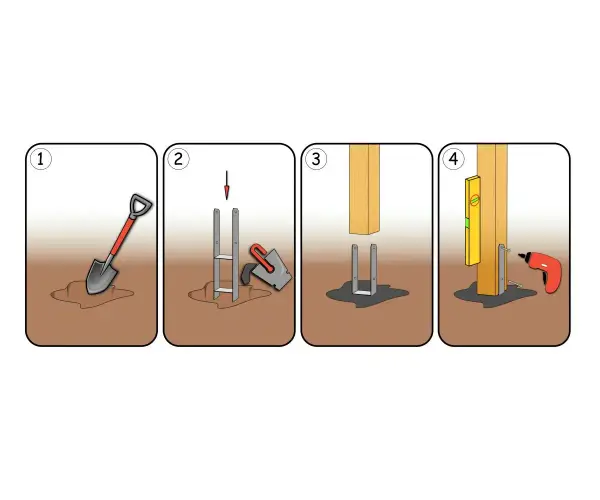 1

2

3

4